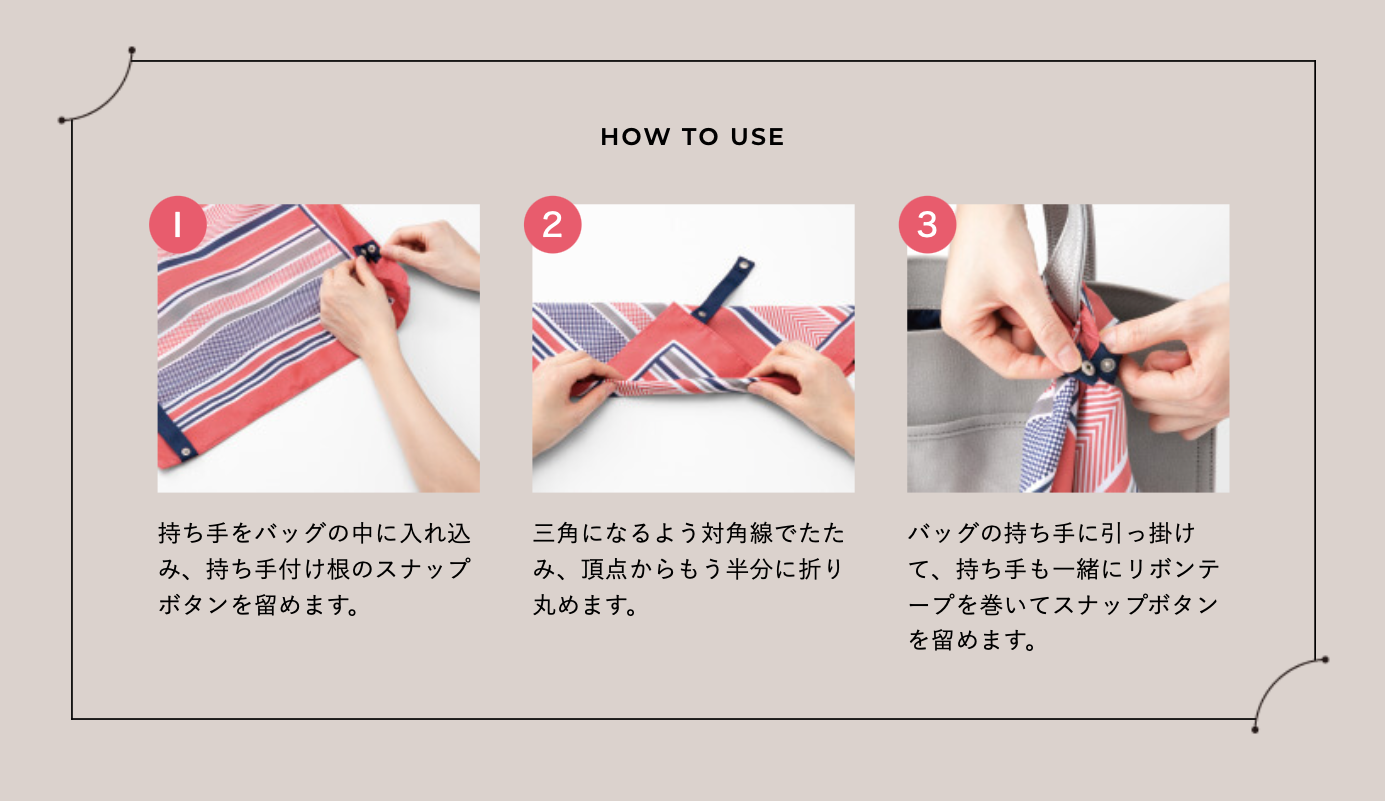 HOW TO USE

1

持ち手をバッグの中に入れ込み、持ち手付け根のスナップボタンを留めます。

2

三角になるよう対角線でたたみ、頂点からもう半分に折り丸めます。

3

バッグの持ち手に引っ掛けて、持ち手も一緒にリボンテープを巻いてスナップボタンを留めます。